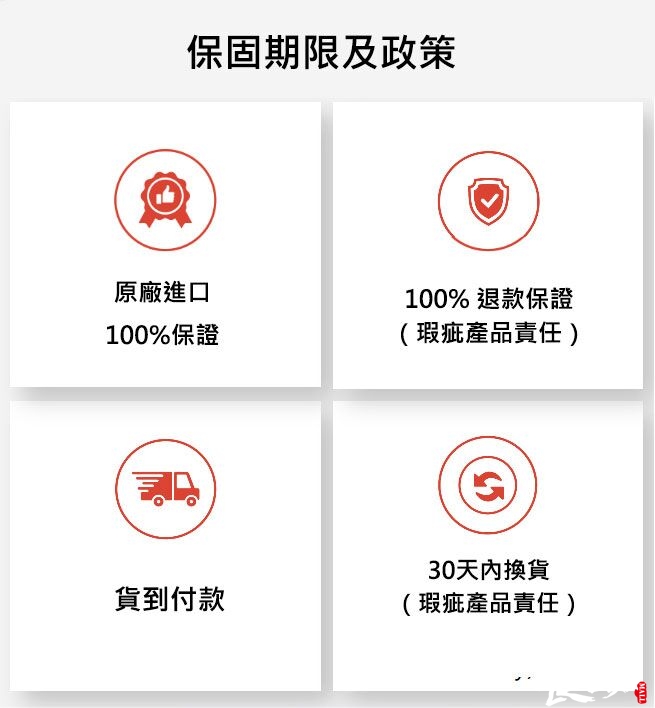 保固期限及政策

原廠進口
100%保證

100% 退款保證
(瑕疵產品責任)

貨到付款

30天內換貨
(瑕疵產品責任)