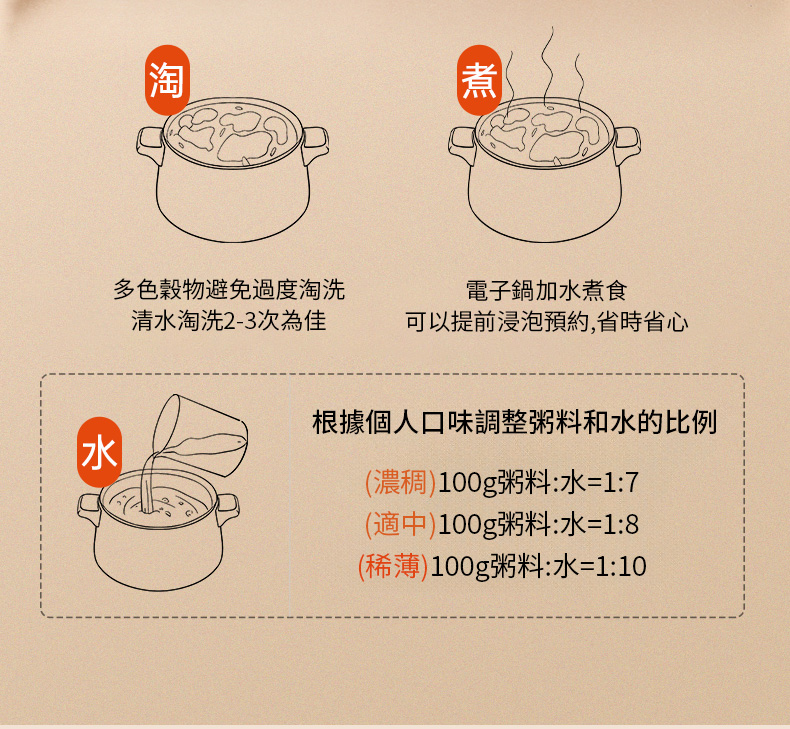 淘

多色穀物避免過度淘洗
清水淘洗2-3次為佳

煮

電子鍋加水煮食
可以提前浸泡預約,省時省心

水

根據個人口味調整粥料和水的比例

(濃稠)100g粥料:水=1:7
(適中)100g粥料:水=1:8
(稀薄)100g粥料:水=1:10